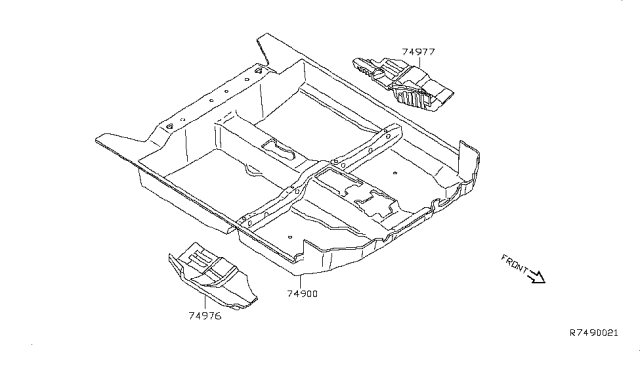 74977

74900

74976

FRONT

R7490021