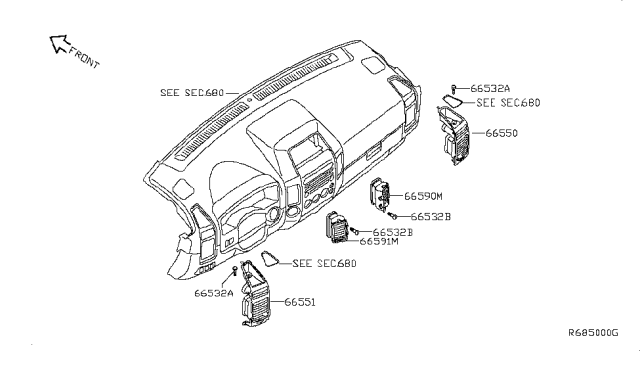 FRONT

SEE SEC.680

66532A

SEE SEC.680

66550

66590M

66532B

66532B

66591M

SEE SEC.680

66532A

66551

R685000G