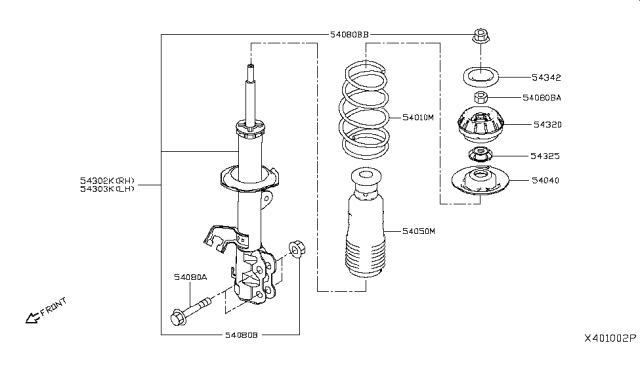 54080BB
54342
54080BA
54010M
54320
54325
54040
54302K(RH)
54303K(LH)
54050M
54080A
FRONT
54080B
X401002P