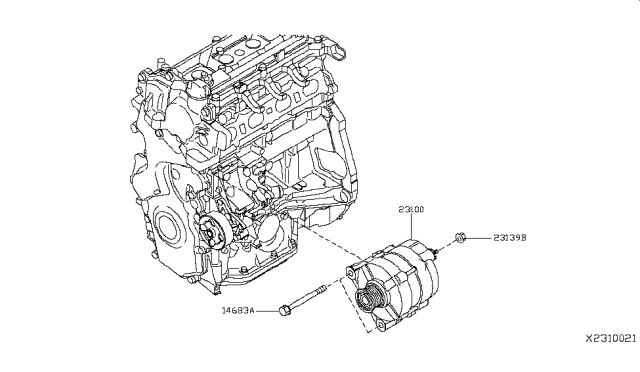 23100

23139B

14683A

X2310021