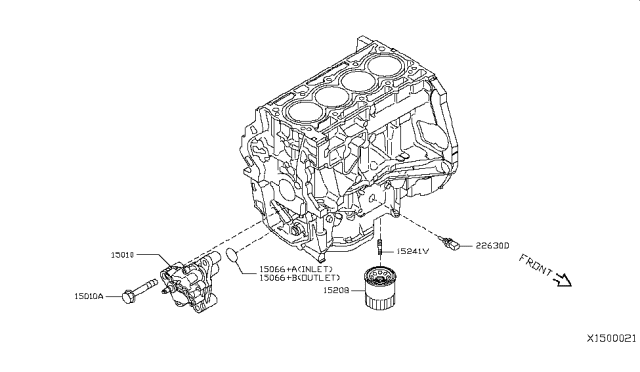 15010

15010A

15066+A(INLET)
15066+B(OUTLET)

15241V

15208

22630D

FRONT

X1500021