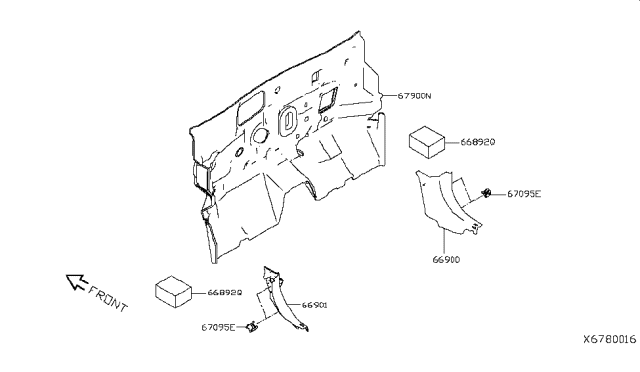 67900N

66892Q

67095E

66900

FRONT

66892Q

66901

67095E

X6780016