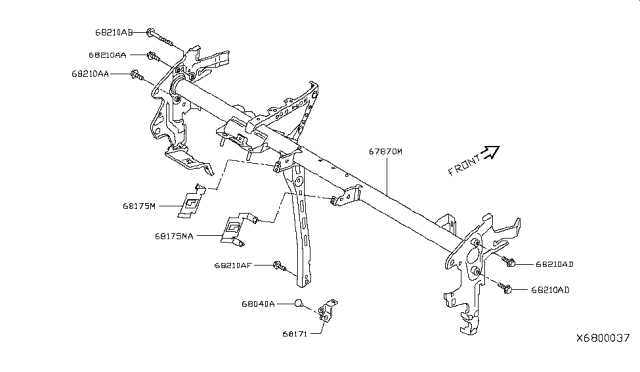 68210AB
68210AA
68210AA
67870M
FRONT
68175M
68175NA
68210AF
68210AD
68210AD
68040A
68171
X6800037