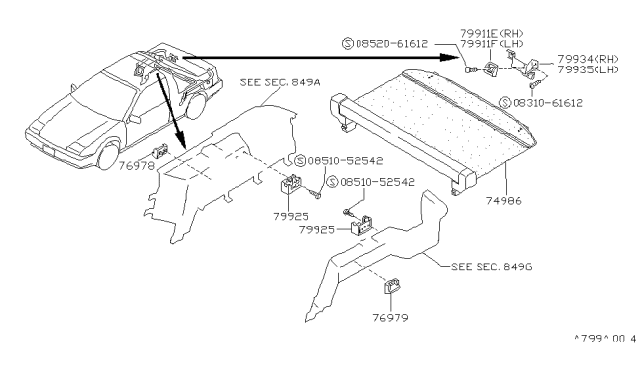 Ⓢ08520-61612
79911E(RH)
79911F(LH)
79934(RH)
79935(LH)
Ⓢ08310-61612
SEE SEC. 849A
76978
Ⓢ08510-52542
Ⓢ08510-52542
79925
79925
74986
SEE SEC. 849G
76979
^799^ 00 4