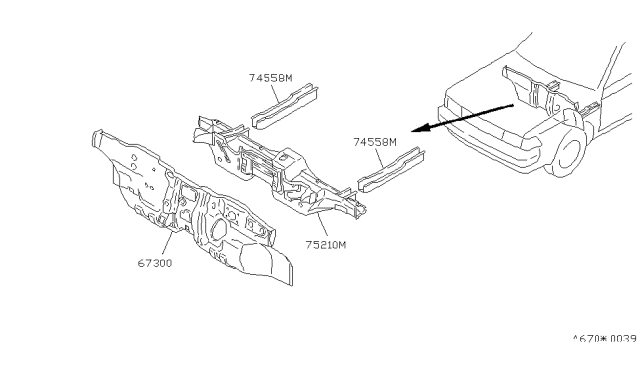 74558M

74558M

75210M

67300

^670*0039