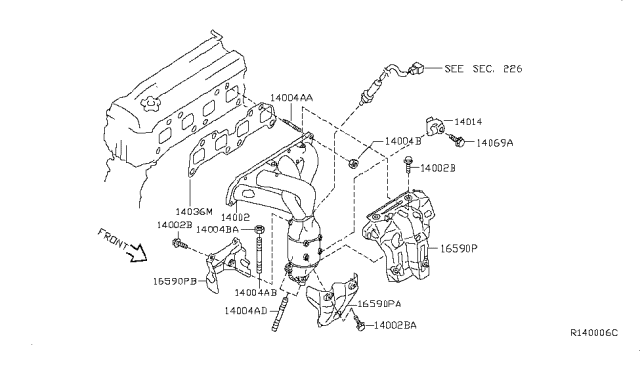 SEE SEC. 226
14004AA
14014
14004B
14069A
14002B
14036M
14002
14002B
14004BA
FRONT
16590P
16590PB
14004AB
14004AD
16590PA
14002BA
R140006C