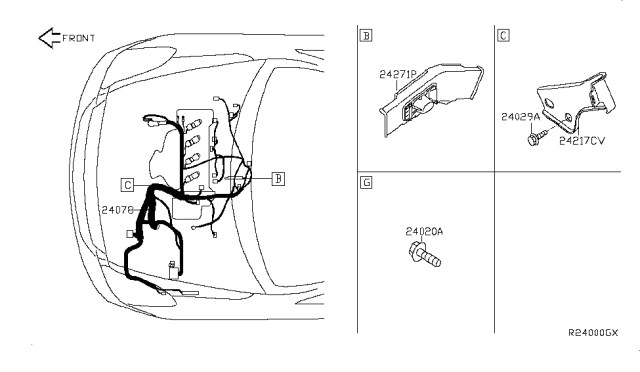 FRONT

C

B

24078

B

24271P

C

24029A

24217CV

G

24020A

R24000GX